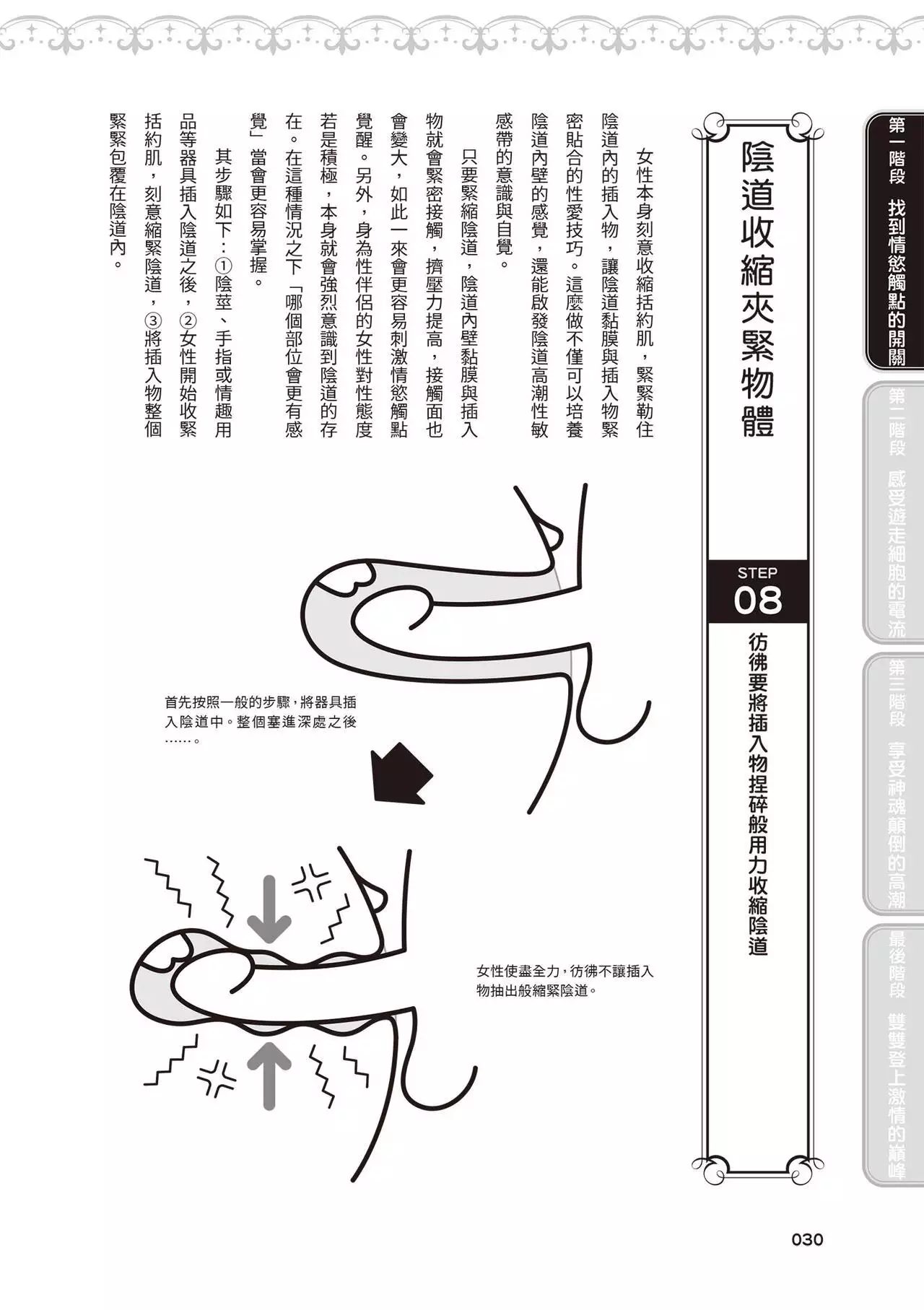 第一階段　找到情慾觸點的開關

第二階段　感受遊走細胞的電流

第三階段　享受神魂顛倒的高潮

最後階段　雙雙登上激情的巔峰

陰道收縮夾緊物體

STEP 08

彷彿要將插入物捏碎般用力收縮陰道

女性本身刻意收縮括約肌，緊緊勒住陰道內的插入物，讓陰道黏膜與插入物緊密貼合的性愛技巧。這麼做不僅可以培養陰道內壁的感覺，還能啟發陰道高潮性敏感帶的意識與自覺。

只要緊縮陰道，陰道內壁黏膜與插入物就會緊密接觸，擠壓力提高，接觸面也會變大，如此一來會更容易刺激情慾觸點覺醒。另外，身為性伴侶的女性對性態度若是積極，本身就會強烈意識到陰道的存在。在這種情況之下「哪個部位會更有感覺」當會更容易掌握。

其步驟如下：①陰莖、手指或情趣用品等器具插入陰道之後，②女性開始收緊括約肌，刻意縮緊陰道，③將插入物整個緊緊包覆在陰道內。

首先按照一般的步驟，將器具插入陰道中。整個塞進深處之後……。

女性使盡全力，彷彿不讓插入物抽出般縮緊陰道。

030