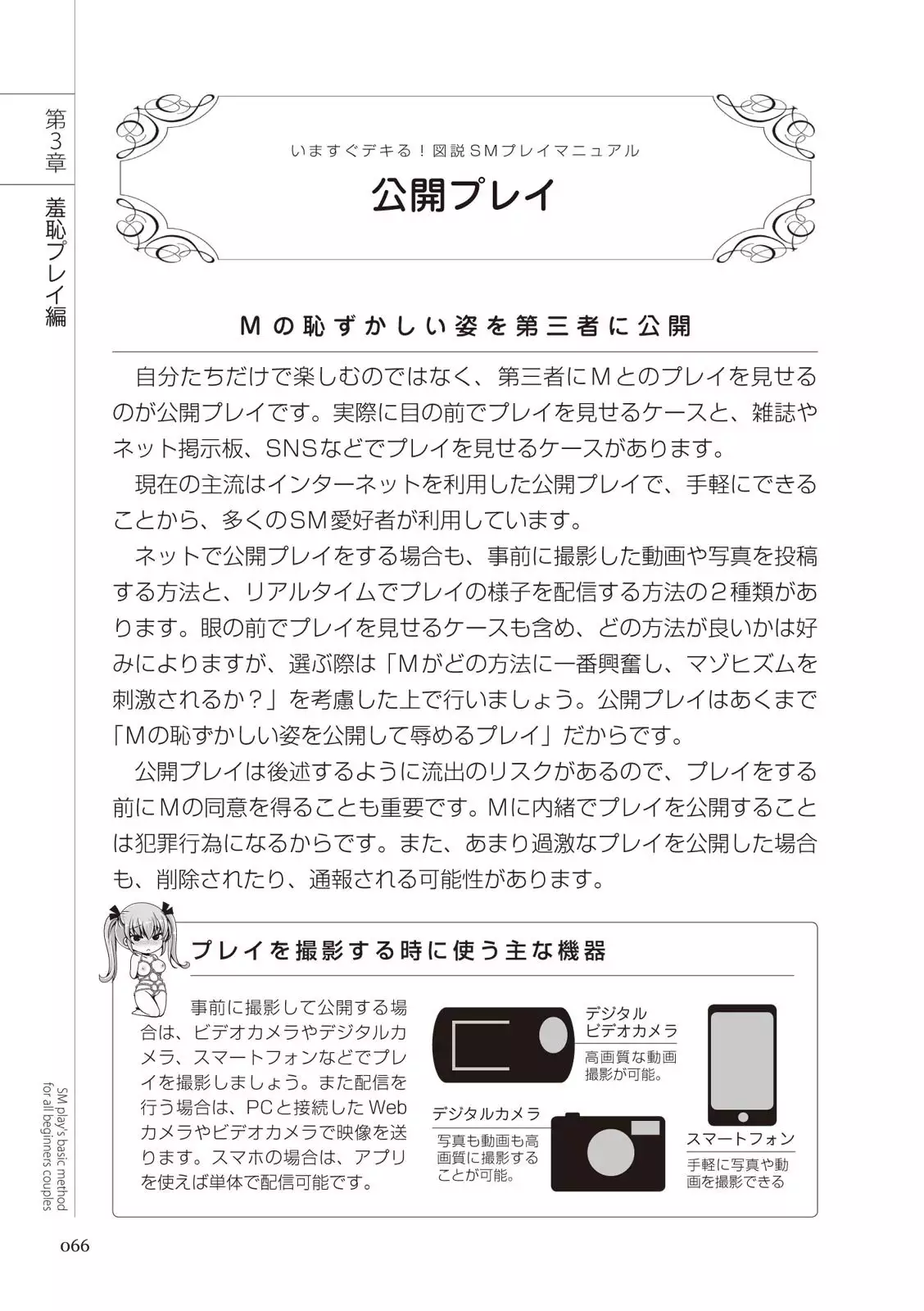 第3章

羞恥プレイ編

いますぐデキる！図説SMプレイマニュアル

公開プレイ

Mの恥ずかしい姿を第三者に公開

自分たちだけで楽しむのではなく、第三者にMとのプレイを見せるのが公開プレイです。実際に目の前でプレイを見せるケースと、雑誌やネット掲示板、SNSなどでプレイを見せるケースがあります。

現在の主流はインターネットを利用した公開プレイで、手軽にできることから、多くのSM愛好者が利用しています。

ネットで公開プレイをする場合も、事前に撮影した動画や写真を投稿する方法と、リアルタイムでプレイの様子を配信する方法の２種類があります。眼の前でプレイを見せるケースも含め、どの方法が良いかは好みによりますが、選ぶ際は「Mがどの方法に一番興奮し、マゾヒズムを刺激されるか？」を考慮した上で行いましょう。公開プレイはあくまで「Mの恥ずかしい姿を公開して辱めるプレイ」だからです。

公開プレイは後述するように流出のリスクがあるので、プレイをする前にMの同意を得ることも重要です。Mに内緒でプレイを公開することは犯罪行為になるからです。また、あまり過激なプレイを公開した場合も、削除されたり、通報される可能性があります。

プレイを撮影する時に使う主な機器

事前に撮影して公開する場合は、ビデオカメラやデジタルカメラ、スマートフォンなどでプレイを撮影しましょう。また配信を行う場合は、PCと接続したWebカメラやビデオカメラで映像を送ります。スマホの場合は、アプリを使えば単体で配信可能です。

デジタルビデオカメラ
高画質な動画撮影が可能。

デジタルカメラ
写真も動画も高画質に撮影することが可能。

スマートフォン
手軽に写真や動画を撮影できる

SM play's basic method for all beginners couples

066