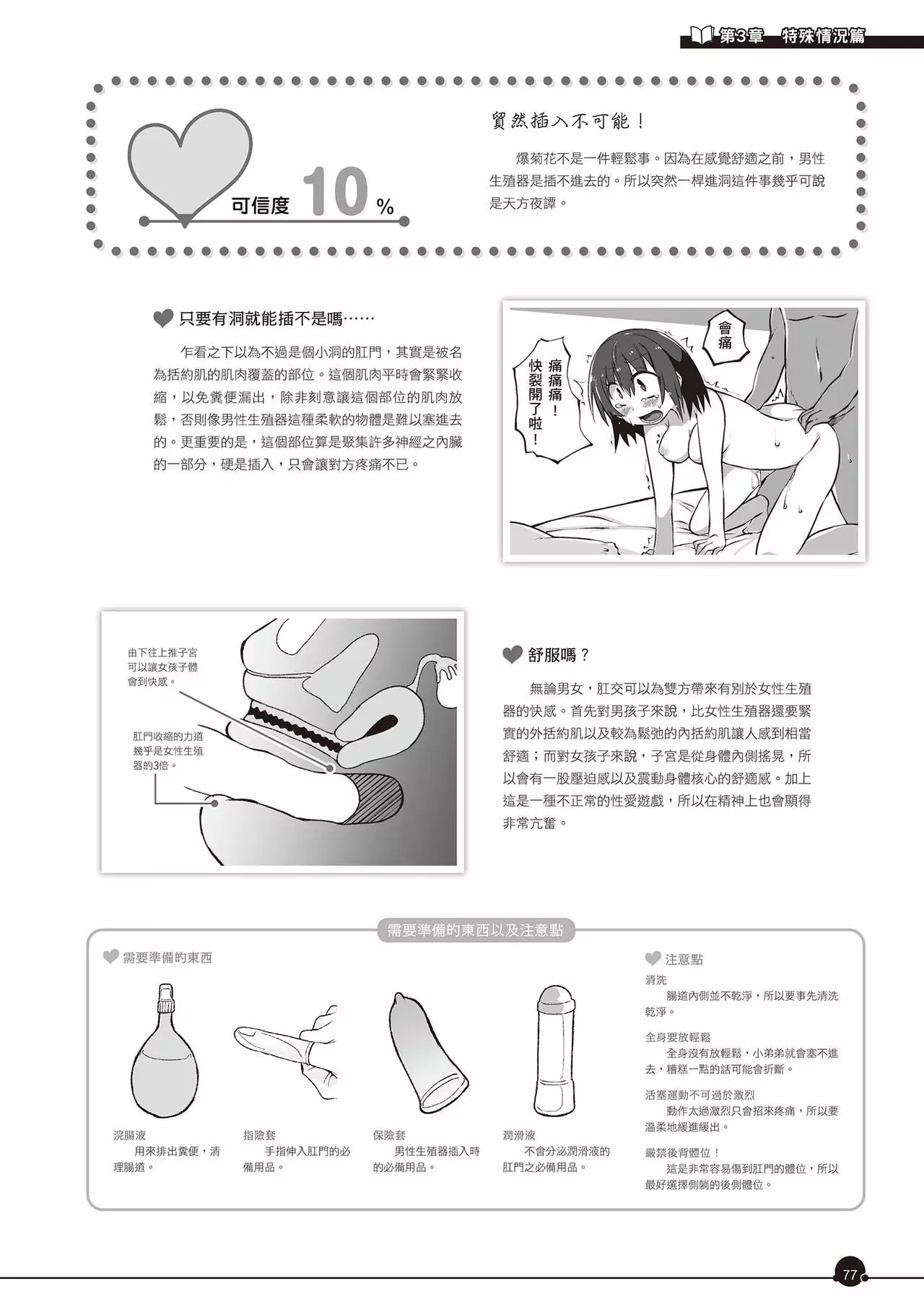 第3章 特殊情況篇

可信度 10 %

貿然插入不可能！

爆菊花不是一件輕鬆事。因為在感覺舒適之前，男性生殖器是插不進去的。所以突然一桿進洞這件事幾乎可說是天方夜譚。

只要有洞就能插不是嗎……

乍看之下以為不過是個小洞的肛門，其實是被名為括約肌的肌肉覆蓋的部位。這個肌肉平時會緊緊收縮，以免糞便漏出，除非刻意讓這個部位的肌肉放鬆，否則像男性生殖器這種柔軟的物體是難以塞進去的。更重要的是，這個部位算是聚集許多神經之內臟的一部分，硬是插入，只會讓對方疼痛不已。

會痛

痛痛痛！快裂開了啦！

由下往上推子宮可以讓女孩子體會到快感。

肛門收縮的力道幾乎是女性生殖器的3倍。

舒服嗎？

無論男女，肛交可以為雙方帶來有別於女性生殖器的快感。首先對男孩子來說，比女性生殖器還要緊實的外括約肌以及較為鬆弛的內括約肌讓人感到相當舒適；而對女孩子來說，子宮是從身體內側搖晃，所以會有一股壓迫感以及震動身體核心的舒適感。加上這是一種不正常的性愛遊戲，所以在精神上也會顯得非常亢奮。

需要準備的東西以及注意點

需要準備的東西

浣腸液
用來排出糞便，清理腸道。

指險套
手指伸入肛門的必備用品。

保險套
男性生殖器插入時的必備用品。

潤滑液
不會分泌潤滑液的肛門之必備用品。

注意點

清洗
腸道內側並不乾淨，所以要事先清洗乾淨。

全身要放輕鬆
全身沒有放輕鬆，小弟弟就會塞不進去，糟糕一點的話可能會折斷。

活塞運動不可過於激烈
動作太過激烈只會招來疼痛，所以要溫柔地緩進緩出。

嚴禁後背體位！
這是非常容易傷到肛門的體位，所以最好選擇側躺的後側體位。

77