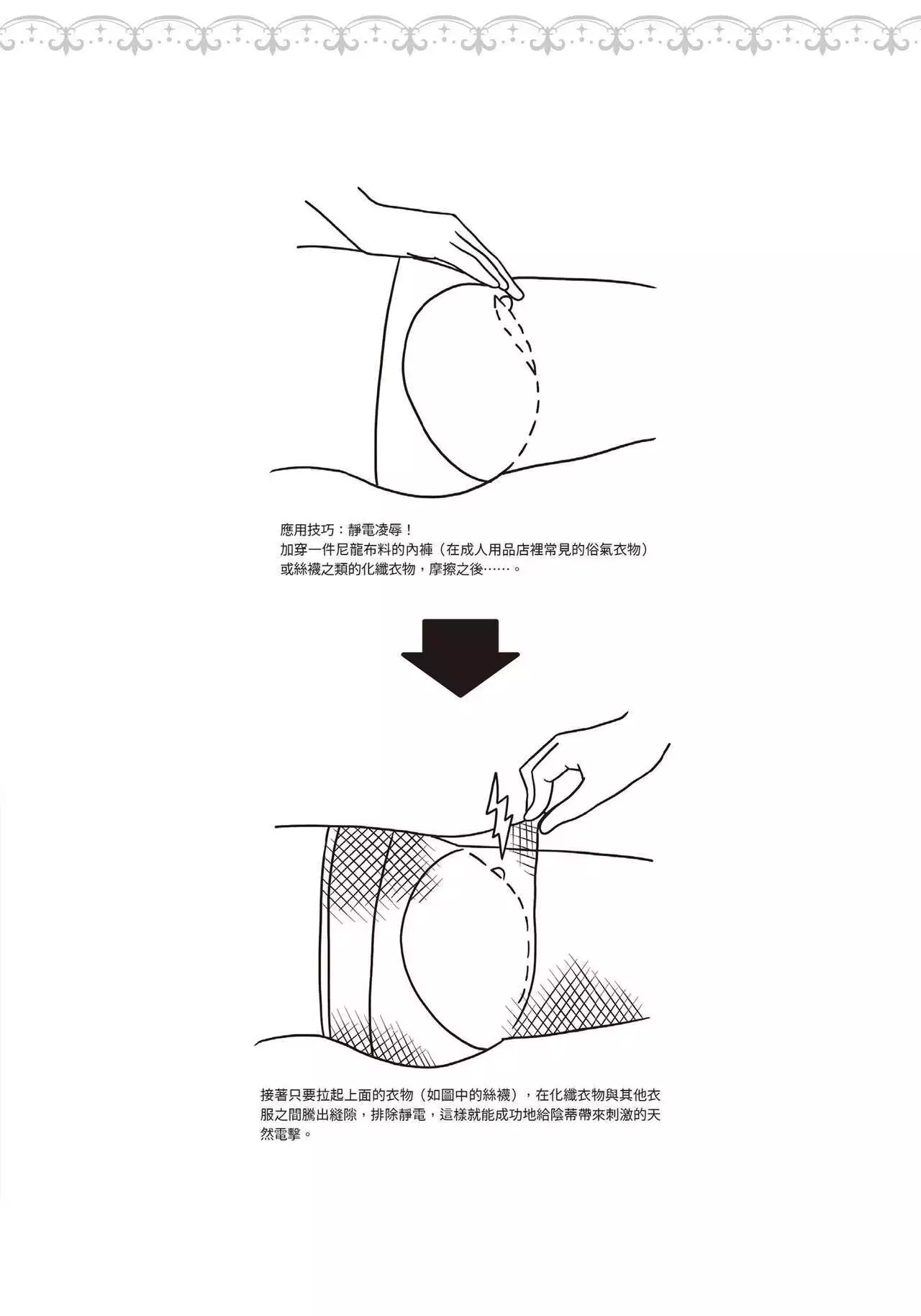 應用技巧：靜電凌辱！
加穿一件尼龍布料的內褲（在成人用品店裡常見的俗氣衣物）或絲襪之類的化纖衣物，摩擦之後……。

接著只要拉起上面的衣物（如圖中的絲襪），在化纖衣物與其他衣服之間騰出縫隙，排除靜電，這樣就能成功地給陰蒂帶來刺激的天然電擊。