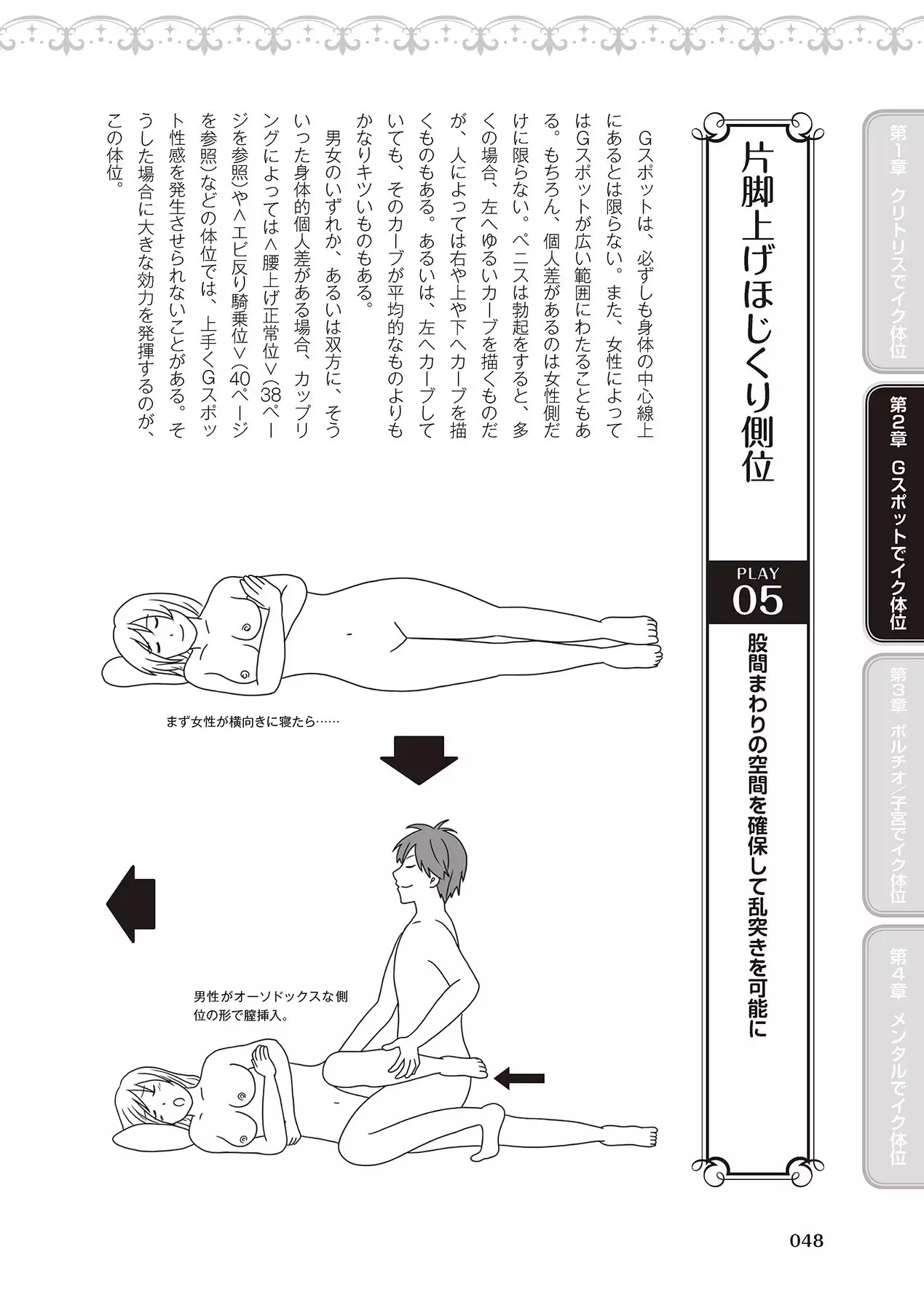 第1章 クリトリスでイク体位

第2章 Gスポットでイク体位

第3章 ポルチオ/子宮でイク体位

第4章 メンタルでイク体位

片脚上げほじくり側位

PLAY 05

股間まわりの空間を確保して乱突きを可能に

Gスポットは、必ずしも身体の中心線上にあるとは限らない。また、女性によってはGスポットが広い範囲にわたることもある。もちろん、個人差があるのは女性側だけに限らない。ペニスは勃起をすると、多くの場合、左へゆるいカーブを描くものだが、人によっては右や上や下へカーブを描くものもある。あるいは、左へカーブしていても、そのカーブが平均的なものよりもかなりキツいものもある。

男女のいずれか、あるいは双方に、そういった身体的個人差がある場合、カップリングによっては〈腰上げ正常位〉(38ページを参照)や〈エビ反り騎乗位〉(40ページを参照)などの体位では、上手くGスポット性感を発生させられないことがある。そうした場合に大きな効力を発揮するのが、この体位。

まず女性が横向きに寝たら……

男性がオーソドックスな側位の形で膣挿入。

048