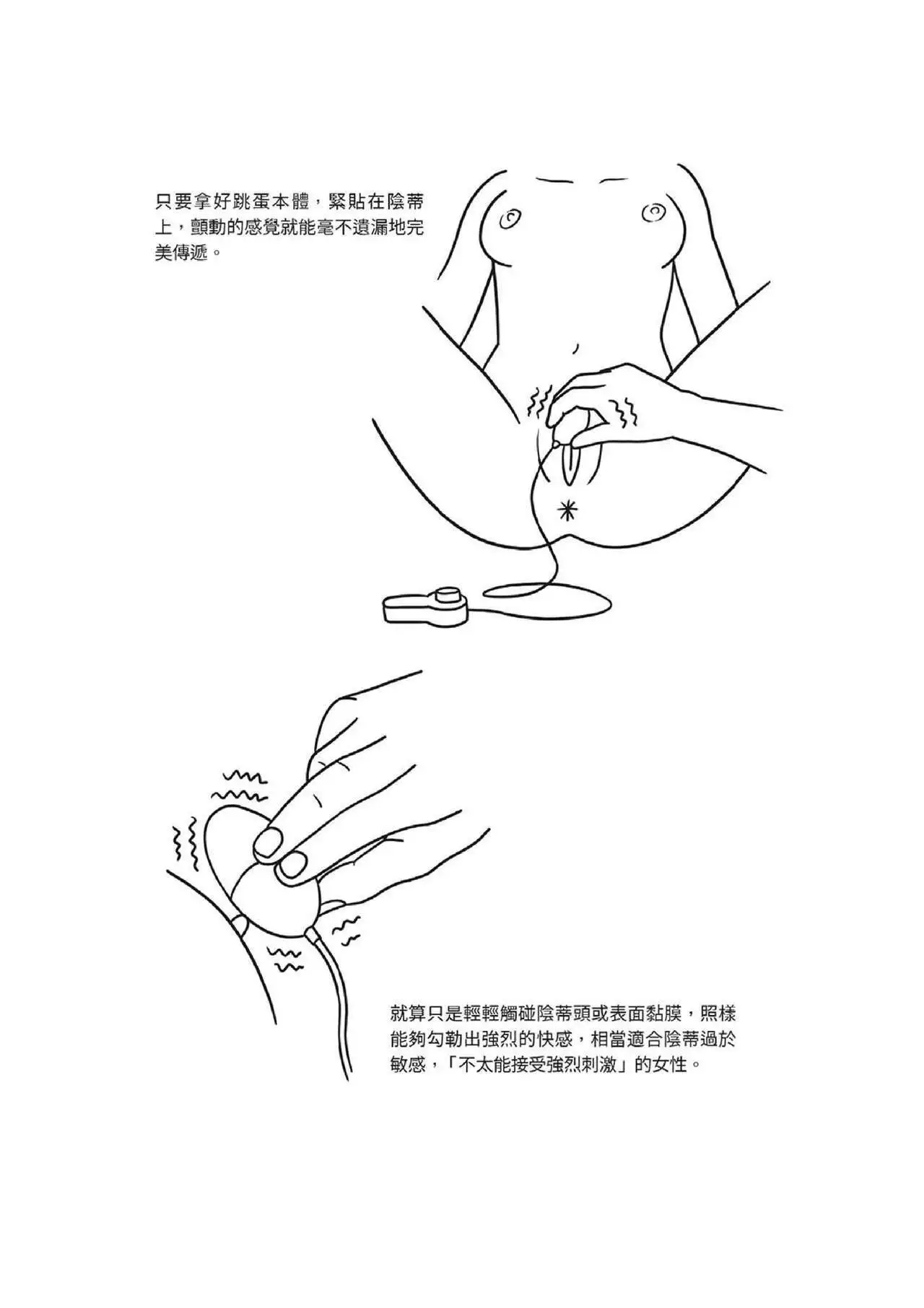 只要拿好跳蛋本體，緊貼在陰蒂上，顫動的感覺就能毫不遺漏地完美傳遞。

就算只是輕輕觸碰陰蒂頭或表面黏膜，照樣能夠勾勒出強烈的快感，相當適合陰蒂過於敏感，「不太能接受強烈刺激」的女性。