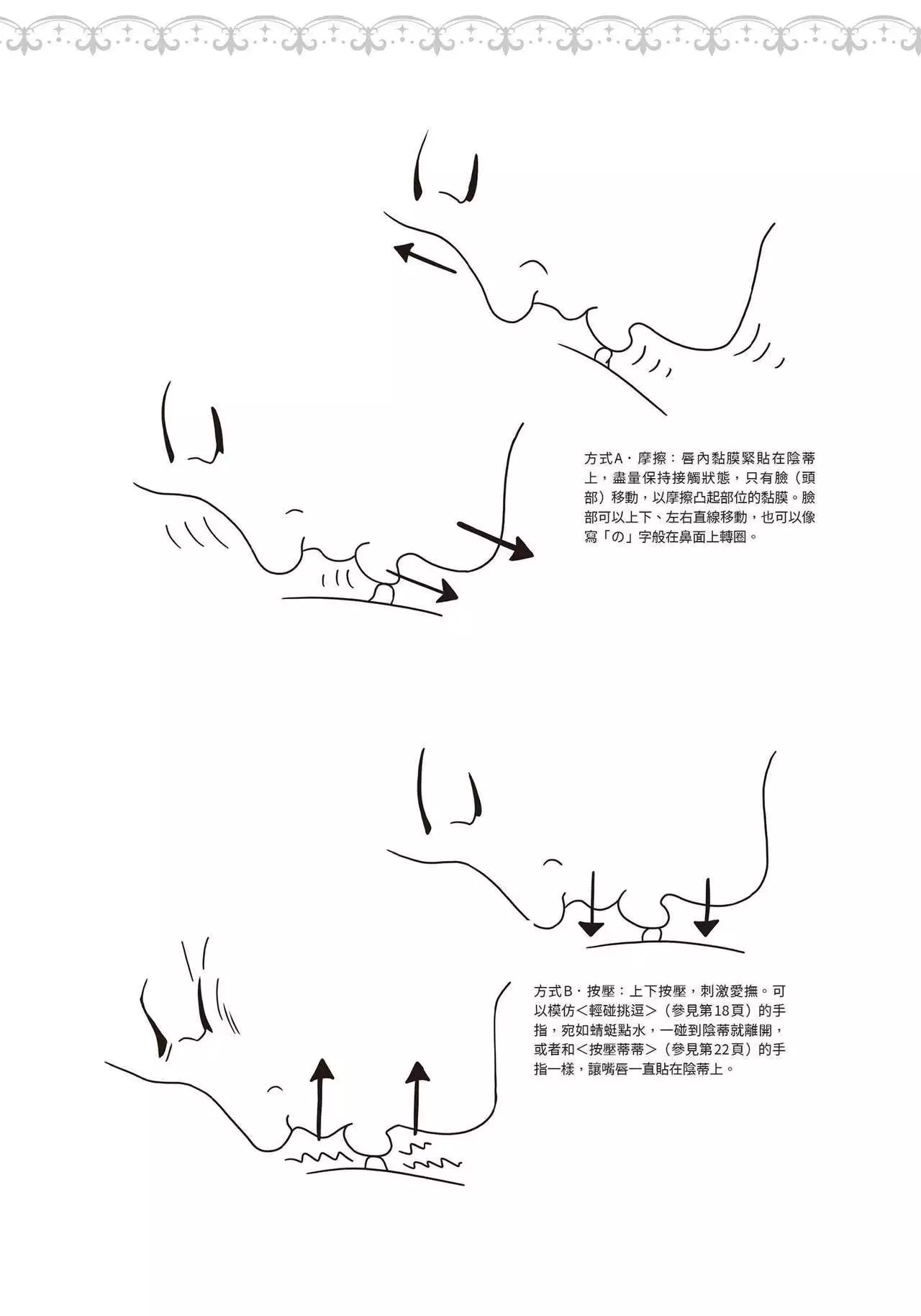 方式A・摩擦：唇內黏膜緊貼在陰蒂上，盡量保持接觸狀態，只有臉（頭部）移動，以摩擦凸起部位的黏膜。臉部可以上下、左右直線移動，也可以像寫「の」字般在鼻面上轉圈。

方式B・按壓：上下按壓，刺激愛撫。可以模仿＜輕碰挑逗＞（參見第18頁）的手指，宛如蜻蜓點水，一碰到陰蒂就離開，或者和＜按壓蒂蒂＞（參見第22頁）的手指一樣，讓嘴唇一直貼在陰蒂上。