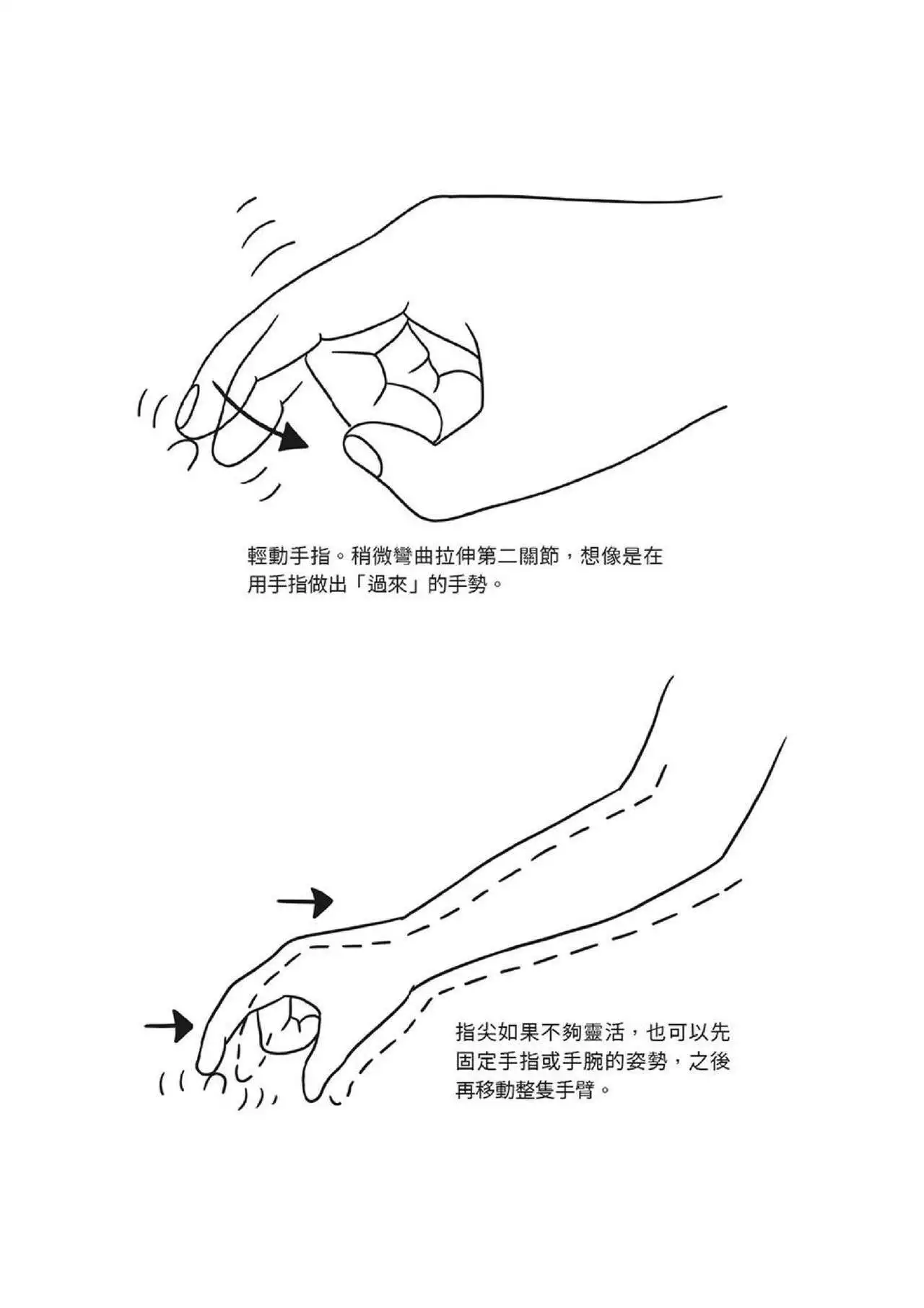 輕動手指。稍微彎曲拉伸第二關節，想像是在用手指做出「過來」的手勢。

指尖如果不夠靈活，也可以先固定手指或手腕的姿勢，之後再移動整隻手臂。