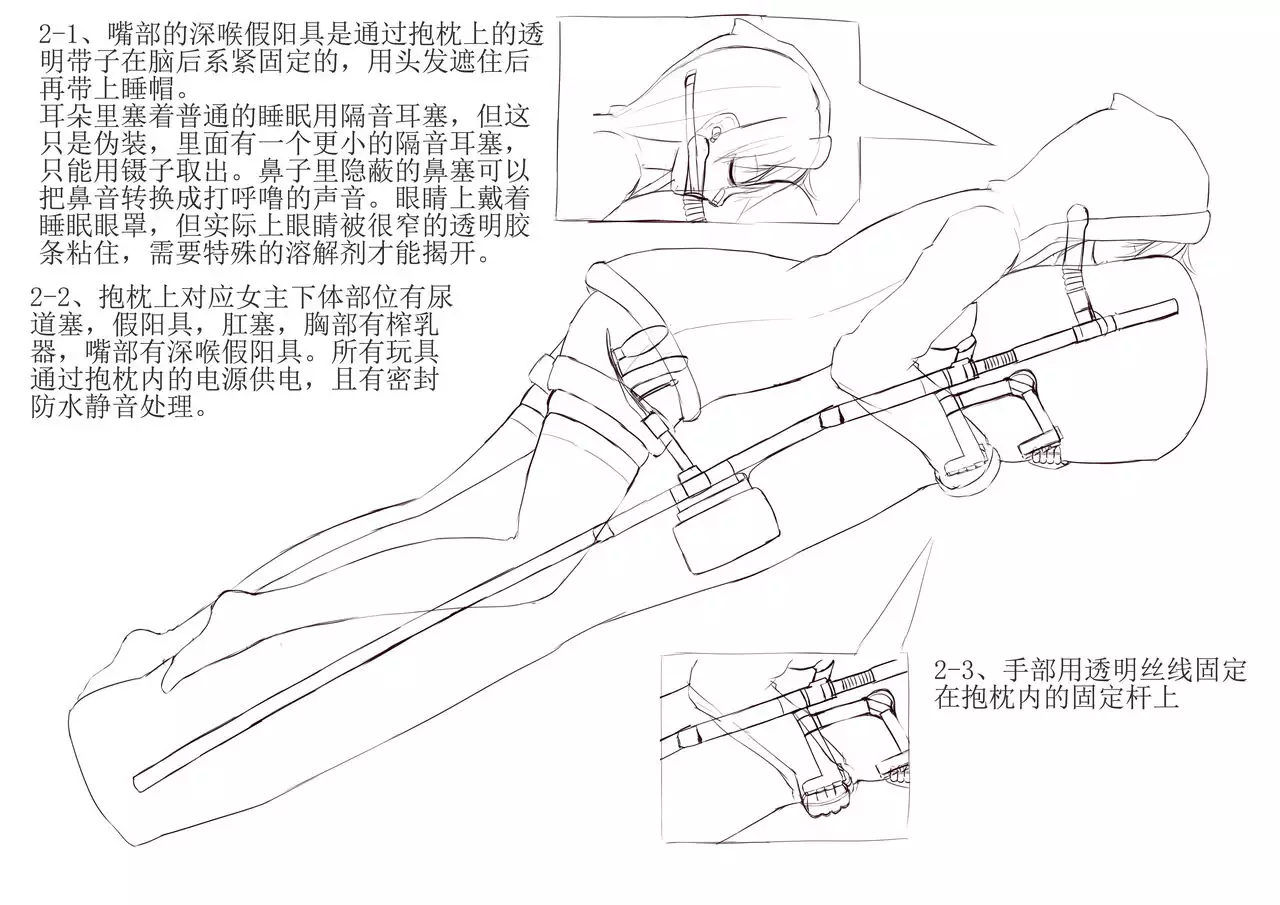 2-1、嘴部的深喉假阳具是通过抱枕上的透明带子在脑后系紧固定的，用头发遮住后再带上睡帽。
耳朵里塞着普通的睡眠用隔音耳塞，但这只是伪装，里面有一个更小的隔音耳塞，只能用镊子取出。鼻子里隐蔽的鼻塞可以把鼻音转换成打呼噜的声音。眼睛上戴着睡眠眼罩，但实际上眼睛被很窄的透明胶条粘住，需要特殊的溶解剂才能揭开。

2-2、抱枕上对应女主下体部位有尿道塞，假阳具，肛塞，胸部有榨乳器，嘴部有深喉假阳具。所有玩具通过抱枕内的电源供电，且有密封防水静音处理。

2-3、手部用透明丝线固定在抱枕内的固定杆上