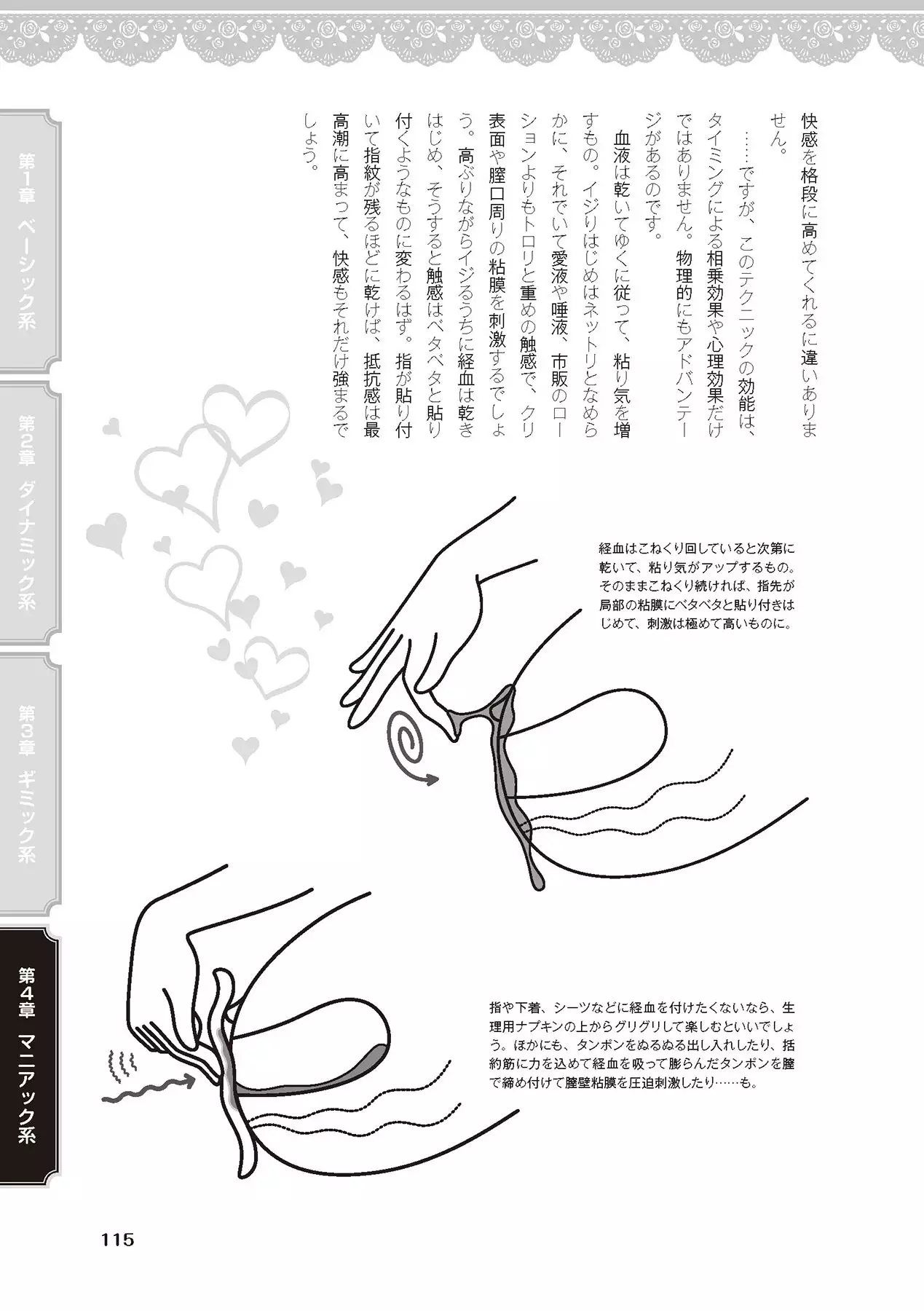 快感を格段に高めてくれるに違いありません。

……ですが、このテクニックの効能は、タイミングによる相乗効果や心理効果だけではありません。物理的にもアドバンテージがあるのです。

血液は乾いてゆくに従って、粘り気を増すもの。イジりはじめはネットリとなめらかに、それでいて愛液や唾液、市販のローションよりもトロリと重めの触感で、クリ表面や膣口周りの粘膜を刺激するでしょう。高ぶりながらイジるうちに経血は乾きはじめ、そうすると触感はベタベタと貼り付くようなものに変わるはず。指が貼り付いて指紋が残るほどに乾けば、抵抗感は最高潮に高まって、快感もそれだけ強まるでしょう。

経血はこねくり回していると次第に乾いて、粘り気がアップするもの。そのままこねくり続ければ、指先が局部の粘膜にベタベタと貼り付きはじめて、刺激は極めて高いものに。

指や下着、シーツなどに経血を付けたくないなら、生理用ナプキンの上からグリグリして楽しむといいでしょう。ほかにも、タンポンをぬるぬる出し入れしたり、括約筋に力を込めて経血を吸って膨らんだタンポンを膣で締め付けて膣壁粘膜を圧迫刺激したり……も。

第1章 ベーシック系
第2章 ダイナミック系
第3章 ギミック系
第4章 マニアック系

115