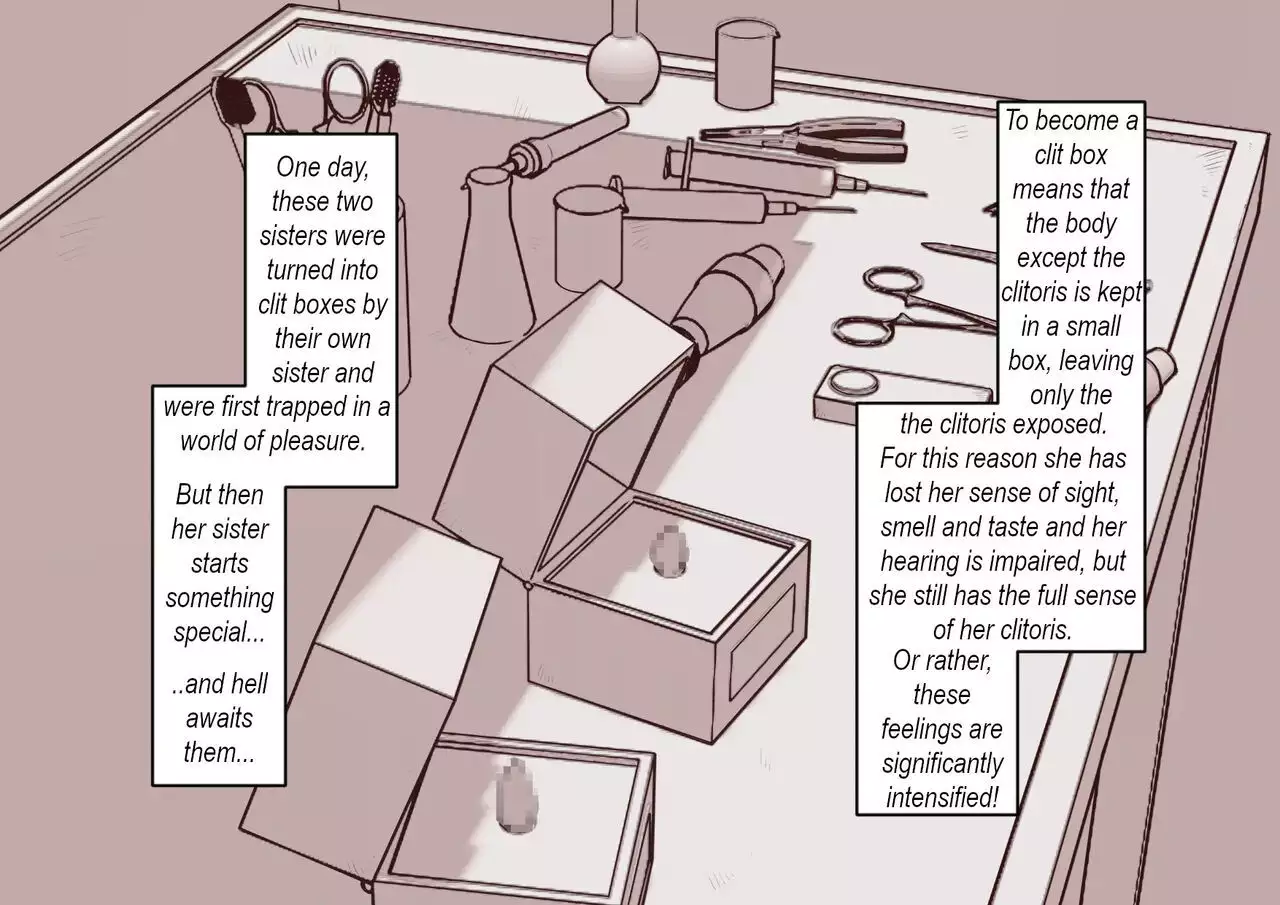 One day, these two sisters were turned into clit boxes by their own sister and were first trapped in a world of pleasure.

But then her sister starts something special...

..and hell awaits them...

To become a clit box means that the body except the clitoris is kept in a small box, leaving only the the clitoris exposed. For this reason she has lost her sense of sight, smell and taste and her hearing is impaired, but she still has the full sense of her clitoris. Or rather, these feelings are significantly intensified!